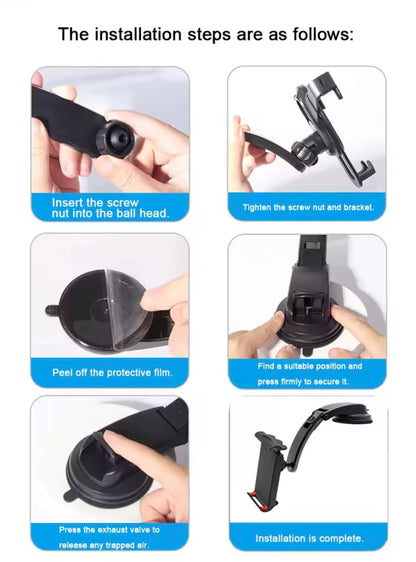 The installation steps are as follows:

Insert the screw nut into the ball head.

Tighten the screw nut and bracket.

Peel off the protective film.

Find a suitable position and press firmly to secure it.

Press the exhaust valve to release any trapped air.

Installation is complete.