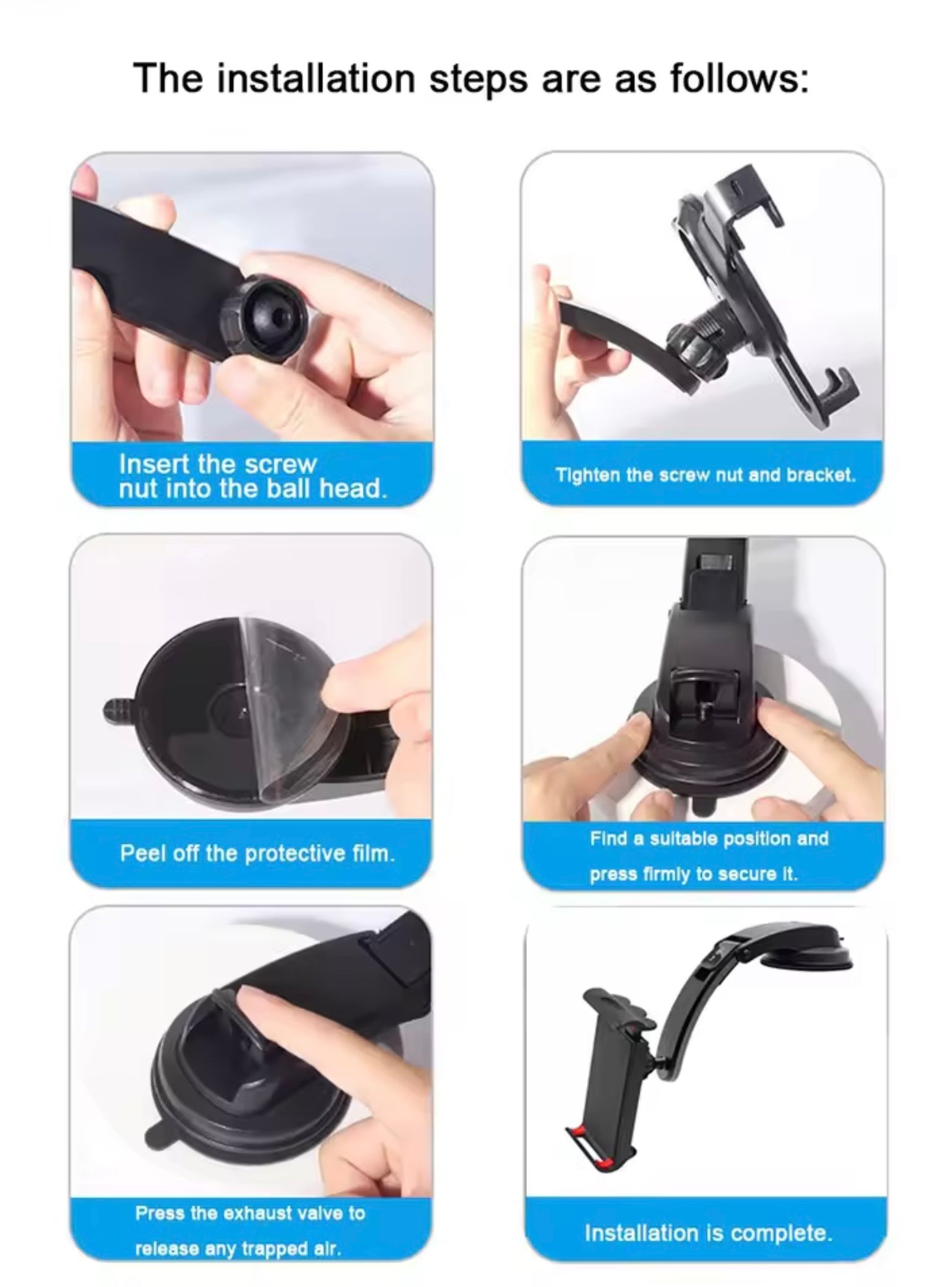 The installation steps are as follows:

Insert the screw nut into the ball head.

Tighten the screw nut and bracket.

Peel off the protective film.

Find a suitable position and press firmly to secure it.

Press the exhaust valve to release any trapped air.

Installation is complete.